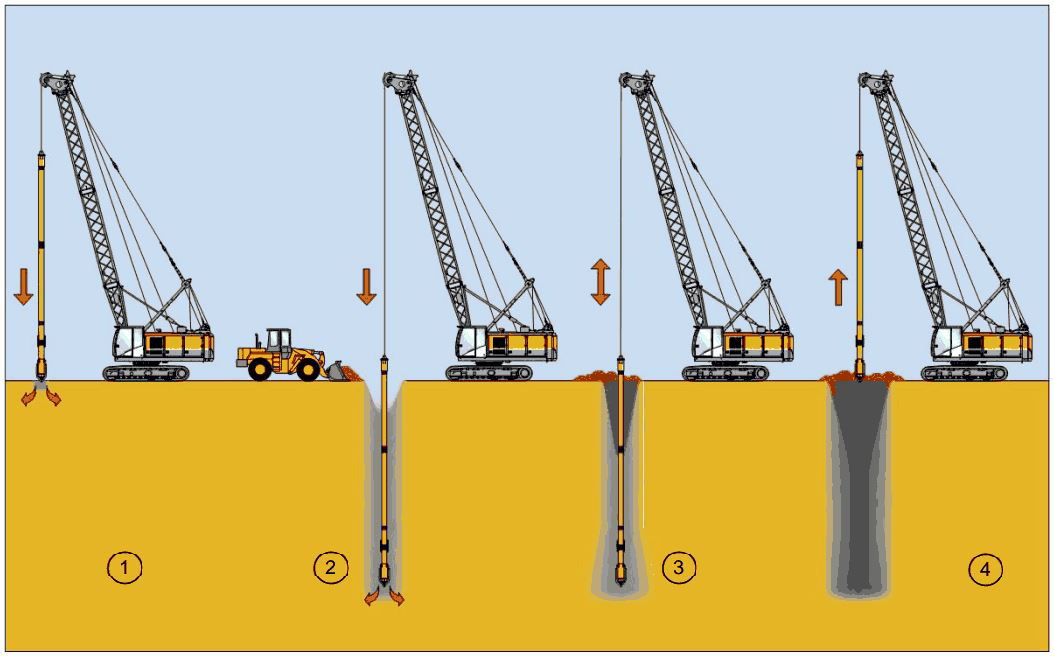 1

2

3

4